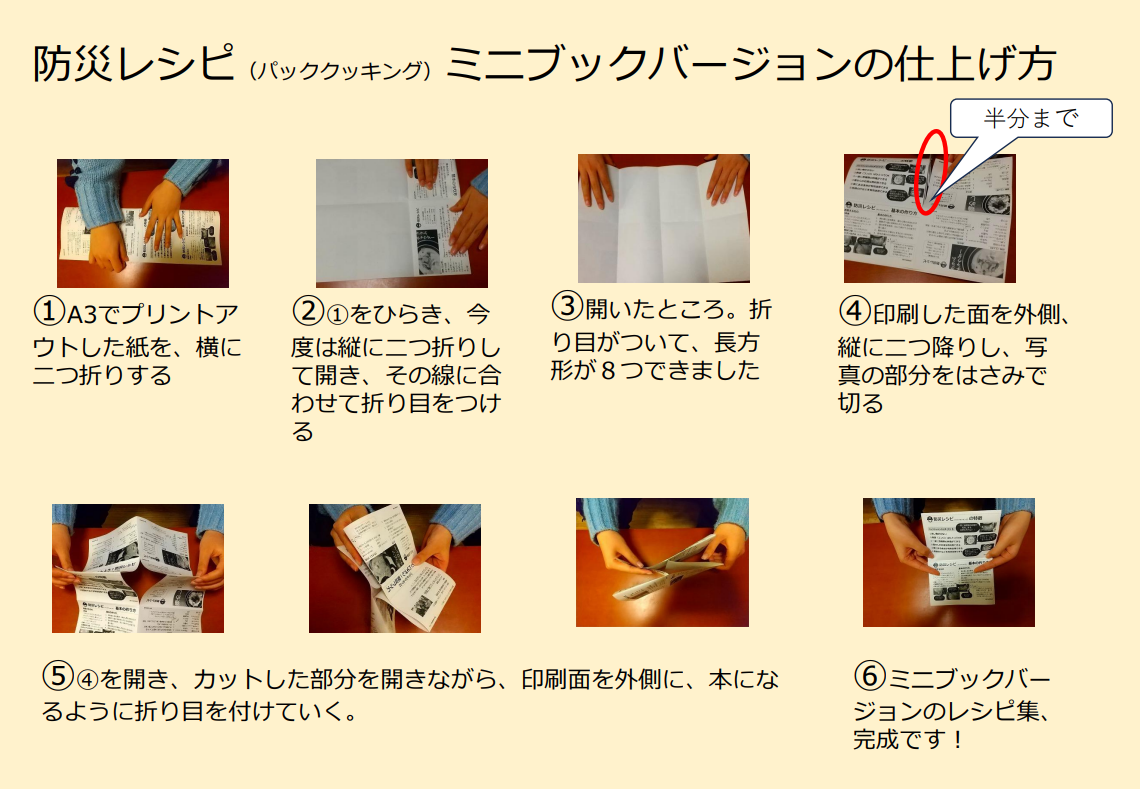 防災レシピ（パッククッキング）ミニブックバージョンの仕上げ方

半分まで

①A3でプリントアウトした紙を、横に二つ折りする

②①をひらき、今度は縦に二つ折りして開き、その線に合わせて折り目をつける

③開いたところ。折り目がついて、長方形が８つできました

④印刷した面を外側、縦に二つ降りし、写真の部分をはさみで切る

⑤④を開き、カットした部分を開きながら、印刷面を外側に、本になるように折り目を付けていく。

⑥ミニブックバージョンのレシピ集、完成です！